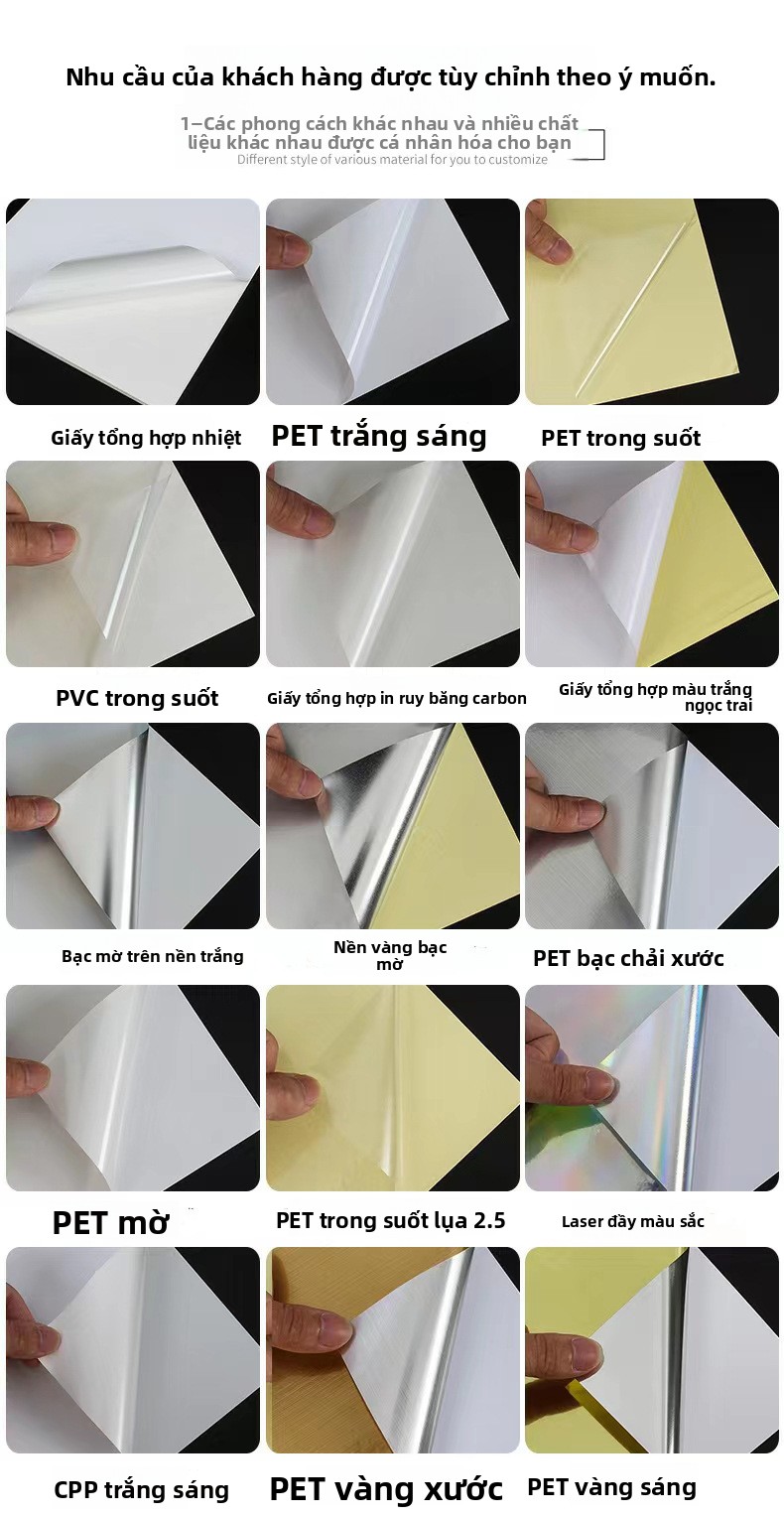 Nhu cầu của khách hàng được tùy chỉnh theo ý muốn.

1–Các phong cách khác nhau và nhiều chất liệu khác nhau được cá nhân hóa cho bạn
Different style of various material for you to customize

Giấy tổng hợp nhiệt

PET trắng sáng

PET trong suốt

PVC trong suốt

Giấy tổng hợp in ruy băng carbon

Giấy tổng hợp màu trắng ngọc trai

Bạc mờ trên nền trắng

Nền vàng bạc mờ

PET bạc chải xước

PET mờ

PET trong suốt lụa 2.5

Laser đầy màu sắc

CPP trắng sáng

PET vàng xước

PET vàng sáng